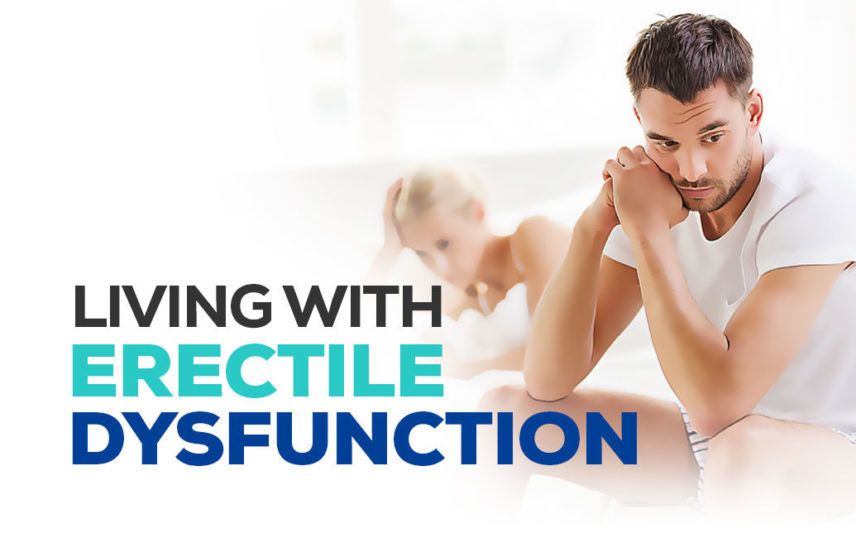 LIVING WITH
ERECTILE
DYSFUNCTION